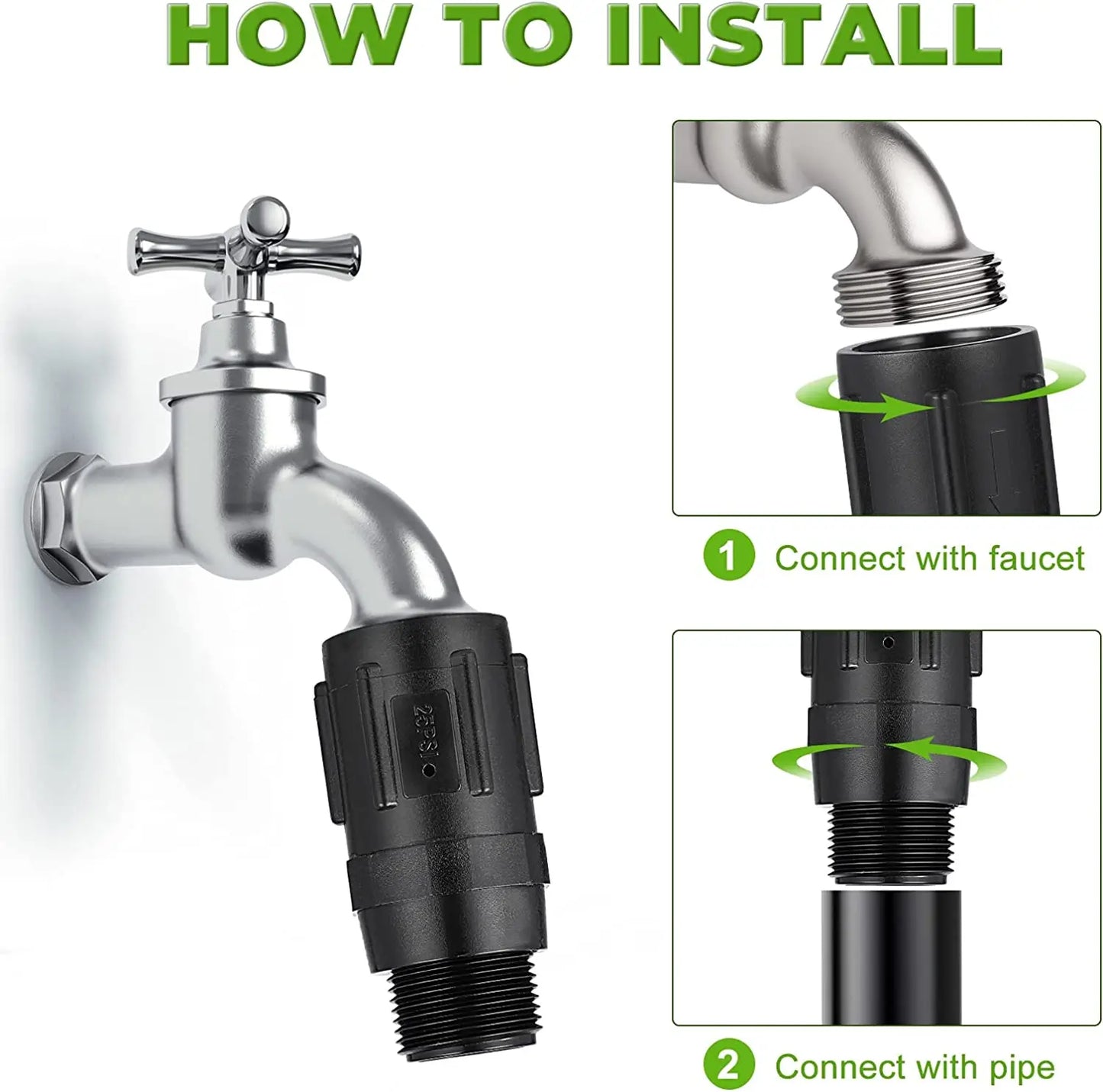 HOW TO INSTALL

25PSI

1 Connect with faucet

2 Connect with pipe